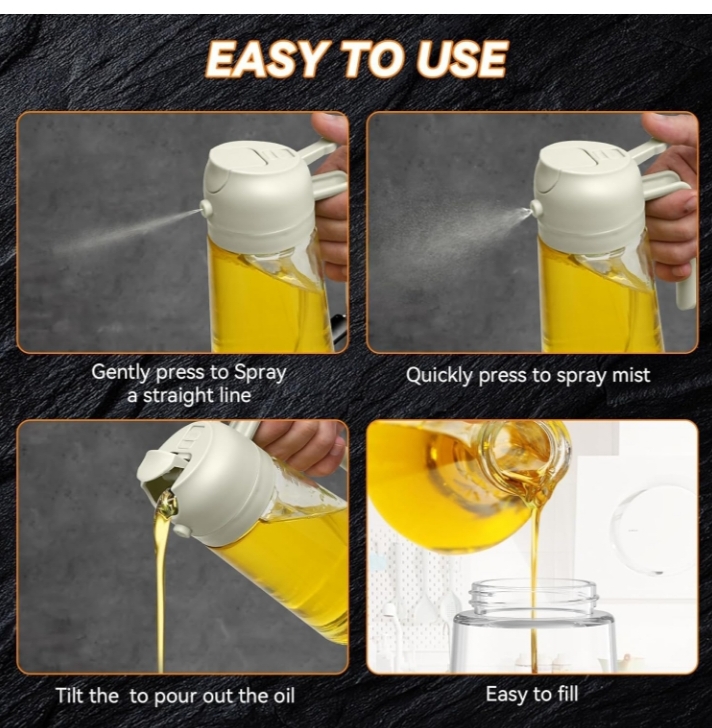 EASY TO USE

Gently press to Spray a straight line

Quickly press to spray mist

Tilt the  to pour out the oil

Easy to fill